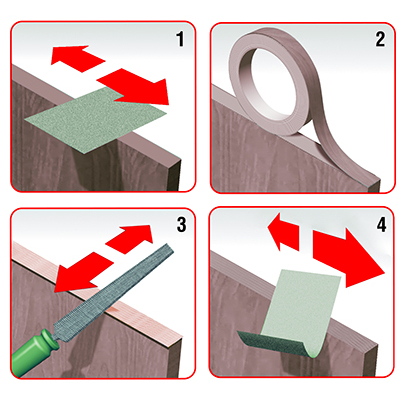 1

2

3

4