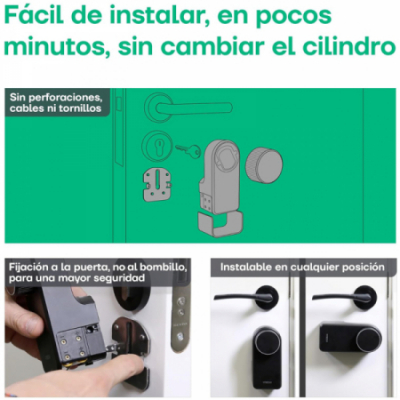 Fácil de instalar, en pocos minutos, sin cambiar el cilindro

Sin perforaciones, cables ni tornillos

Fijación a la puerta, no al bombillo, para una mayor seguridad

Instalable en cualquier posición